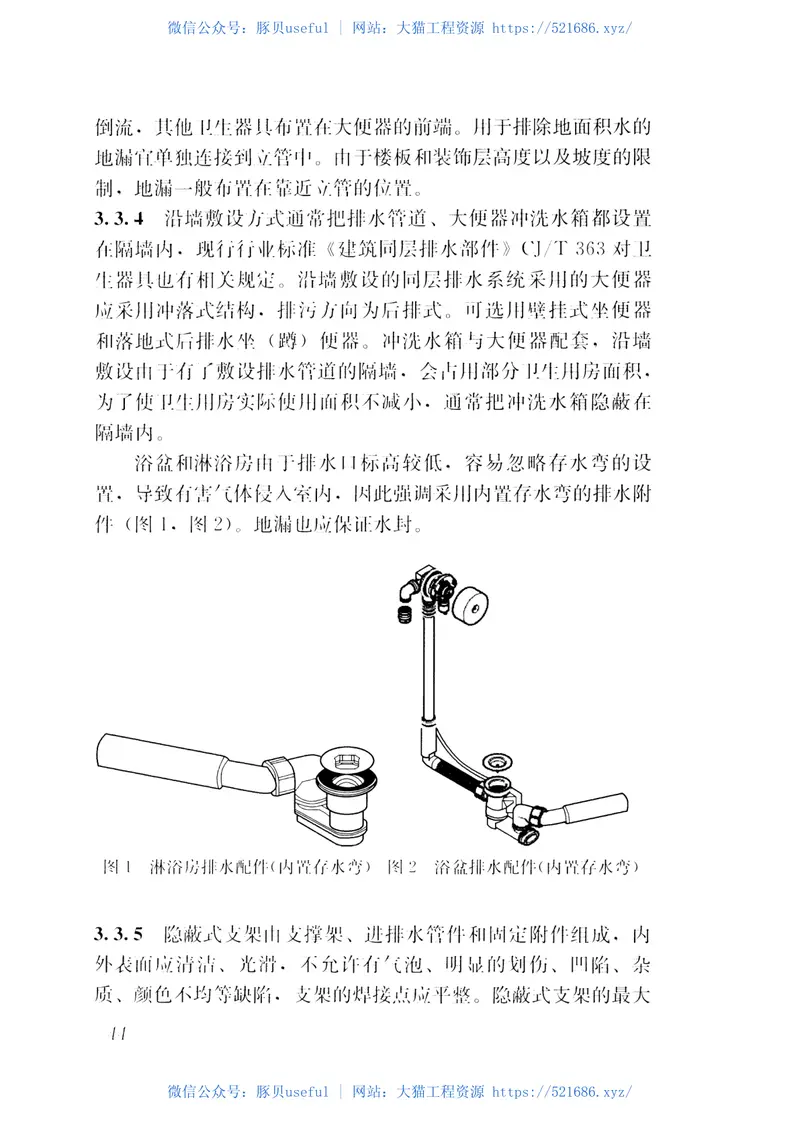 微信公众号：豚贝useful | 网站：大猫工程资源 https://521686.xyz/

倒流，其他卫生器具布置在大便器的前端。用于排除地面积水的地漏宜单独连接到立管中。由于楼板和装饰层高度以及坡度的限制，地漏一般布置在靠近立管的位置。

3.3.4 沿墙敷设方式通常把排水管道、大便器冲洗水箱都设置在隔墙内，现行行业标准《建筑同层排水部件》CJ/T 363 对卫生器具也有相关规定。沿墙敷设的同层排水系统采用的大便器应采用冲落式结构，排污方向为后排式。可选用壁挂式坐便器和落地式后排水坐（蹲）便器。冲洗水箱与大便器配套，沿墙敷设由于有了敷设排水管道的隔墙，会占用部分卫生用房面积，为了使卫生用房实际使用面积不减小，通常把冲洗水箱隐蔽在隔墙内。

浴盆和淋浴房由于排水口标高较低，容易忽略存水弯的设置，导致有害气体侵入室内，因此强调采用内置存水弯的排水附件（图1，图2）。地漏也应保证水封。

图1 淋浴房排水配件(内置存水弯) 图2 浴盆排水配件(内置存水弯)

3.3.5 隐蔽式支架由支撑架、进排水管件和固定附件组成，内外表面应清洁、光滑，不允许有气泡、明显的划伤、凹陷、杂质、颜色不均等缺陷，支架的焊接点应平整。隐蔽式支架的最大

14

微信公众号：豚贝useful | 网站：大猫工程资源 https://521686.xyz/