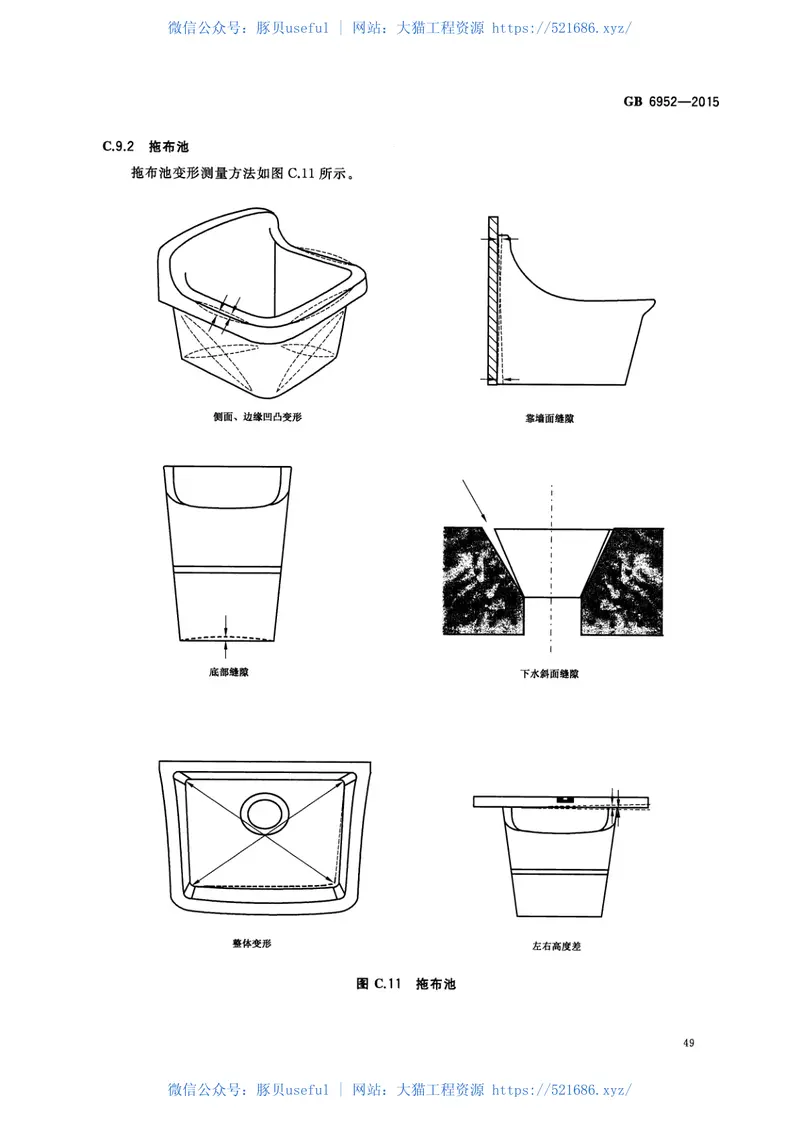 微信公众号：豚贝useful ｜ 网站：大猫工程资源 https://521686.xyz/

GB 6952—2015

C.9.2 拖布池

拖布池变形测量方法如图 C.11 所示。

侧面、边缘凹凸变形

靠墙面缝隙

底部缝隙

下水斜面缝隙

整体变形

左右高度差

图 C.11 拖布池

49

微信公众号：豚贝useful ｜ 网站：大猫工程资源 https://521686.xyz/